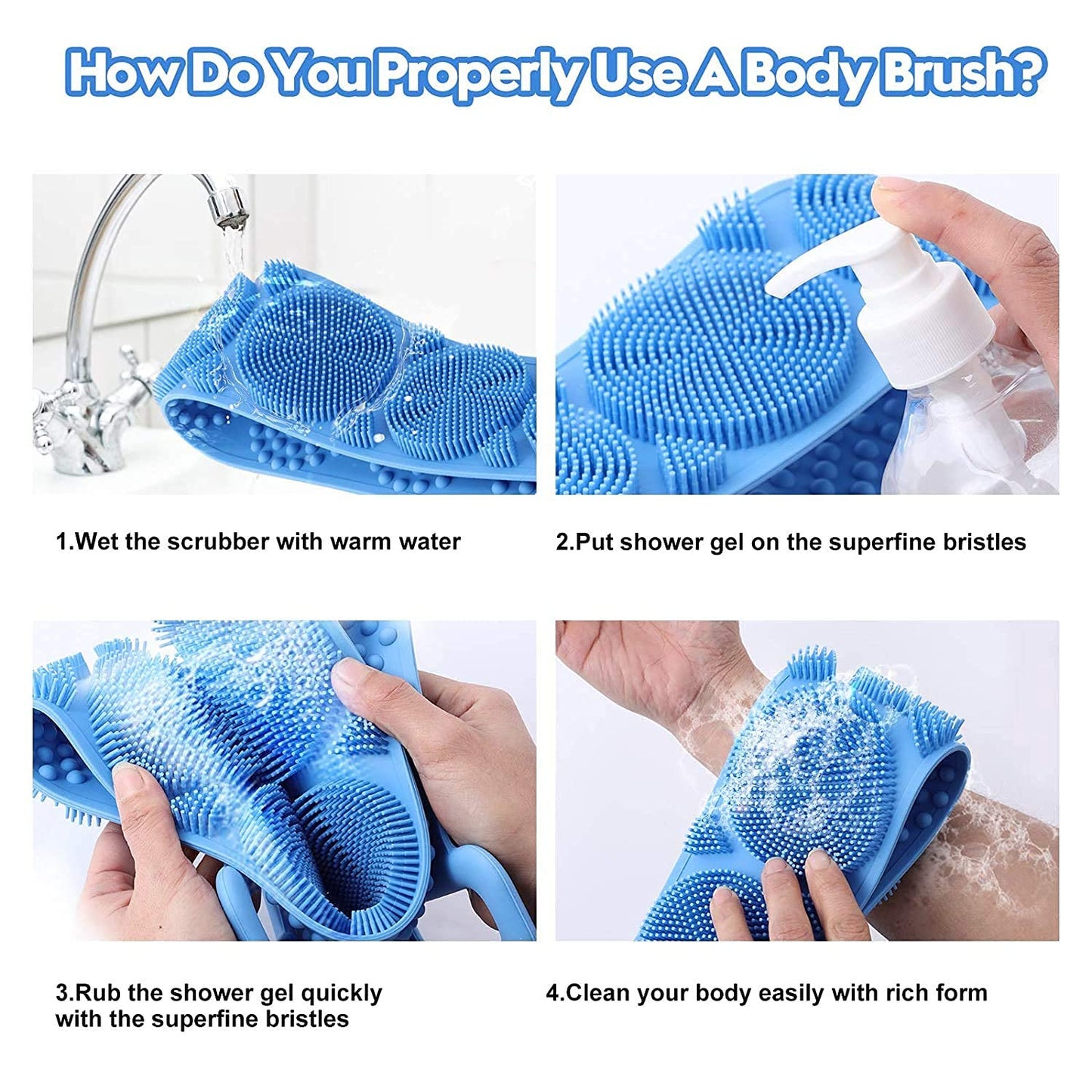 How Do You Properly Use A Body Brush?

1.Wet the scrubber with warm water

2.Put shower gel on the superfine bristles

3.Rub the shower gel quickly with the superfine bristles

4.Clean your body easily with rich form